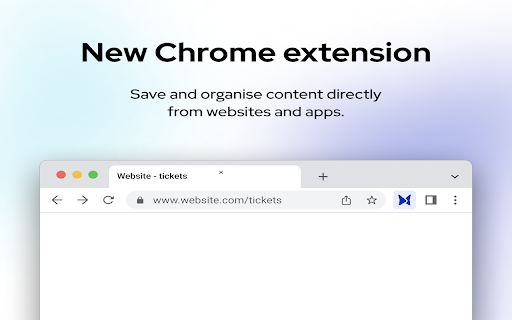 New Chrome extension

Save and organise content directly from websites and apps.

Website - tickets

www.website.com/tickets