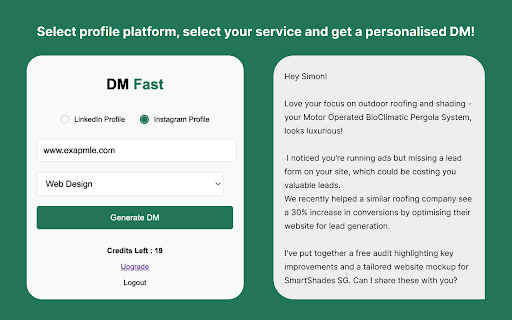 Select profile platform, select your service and get a personalised DM!

DM Fast

LinkedIn Profile
Instagram Profile

www.exapmle.com

Web Design

Generate DM

Credits Left : 19

Upgrade

Logout

Hey Simon!

Love your focus on outdoor roofing and shading - your Motor Operated BioClimatic Pergola System, looks luxurious!

I noticed you're running ads but missing a lead form on your site, which could be costing you valuable leads.
We recently helped a similar roofing company see a 30% increase in conversions by optimising their website for lead generation.

I've put together a free audit highlighting key improvements and a tailored website mockup for SmartShades SG. Can I share these with you?