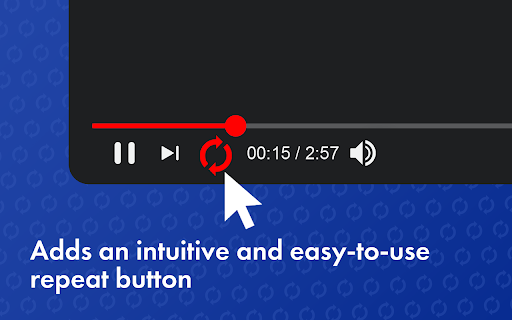 00:15 / 2:57

Adds an intuitive and easy-to-use repeat button